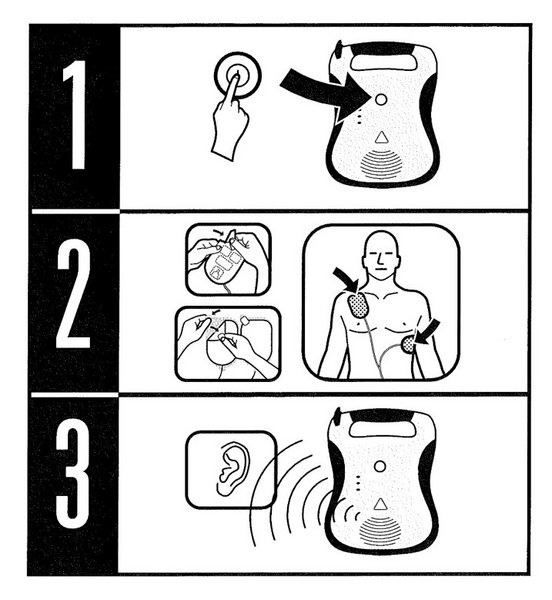 1

2

3